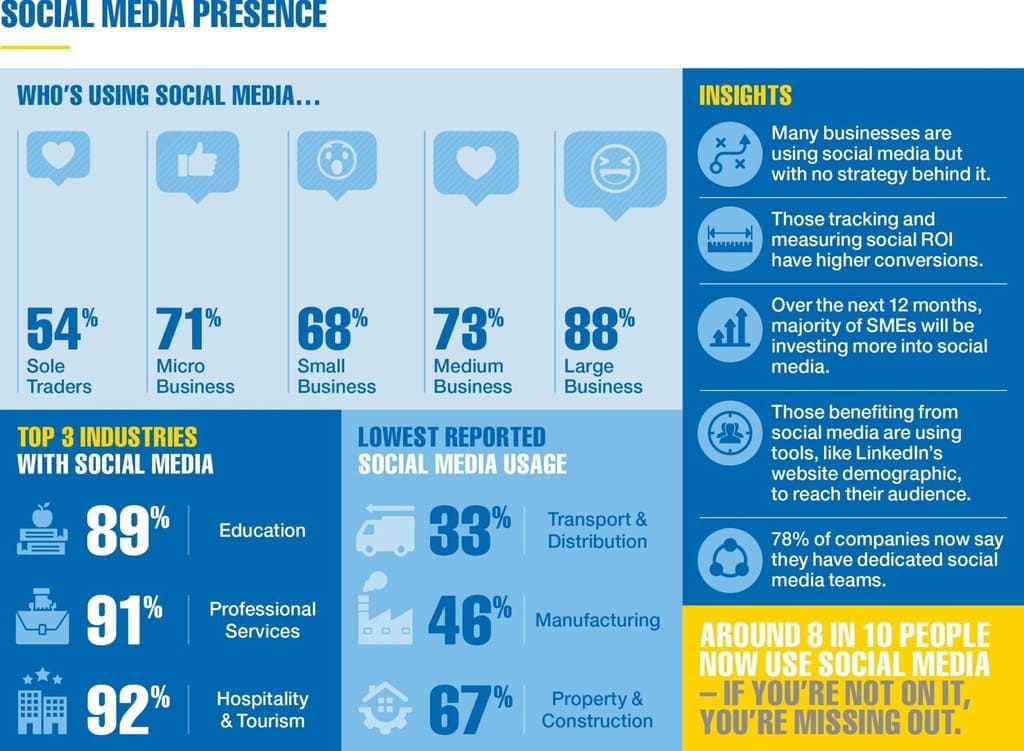 SOCIAL MEDIA PRESENCE

WHO'S USING SOCIAL MEDIA...

54% Sole Traders

71% Micro Business

68% Small Business

73% Medium Business

88% Large Business

TOP 3 INDUSTRIES WITH SOCIAL MEDIA

89% Education

91% Professional Services

92% Hospitality & Tourism

LOWEST REPORTED SOCIAL MEDIA USAGE

33% Transport & Distribution

46% Manufacturing

67% Property & Construction

INSIGHTS

Many businesses are using social media but with no strategy behind it.

Those tracking and measuring social ROI have higher conversions.

Over the next 12 months, majority of SMEs will be investing more into social media.

Those benefiting from social media are using tools, like LinkedIn's website demographic, to reach their audience.

78% of companies now say they have dedicated social media teams.

AROUND 8 IN 10 PEOPLE NOW USE SOCIAL MEDIA – IF YOU'RE NOT ON IT, YOU'RE MISSING OUT.