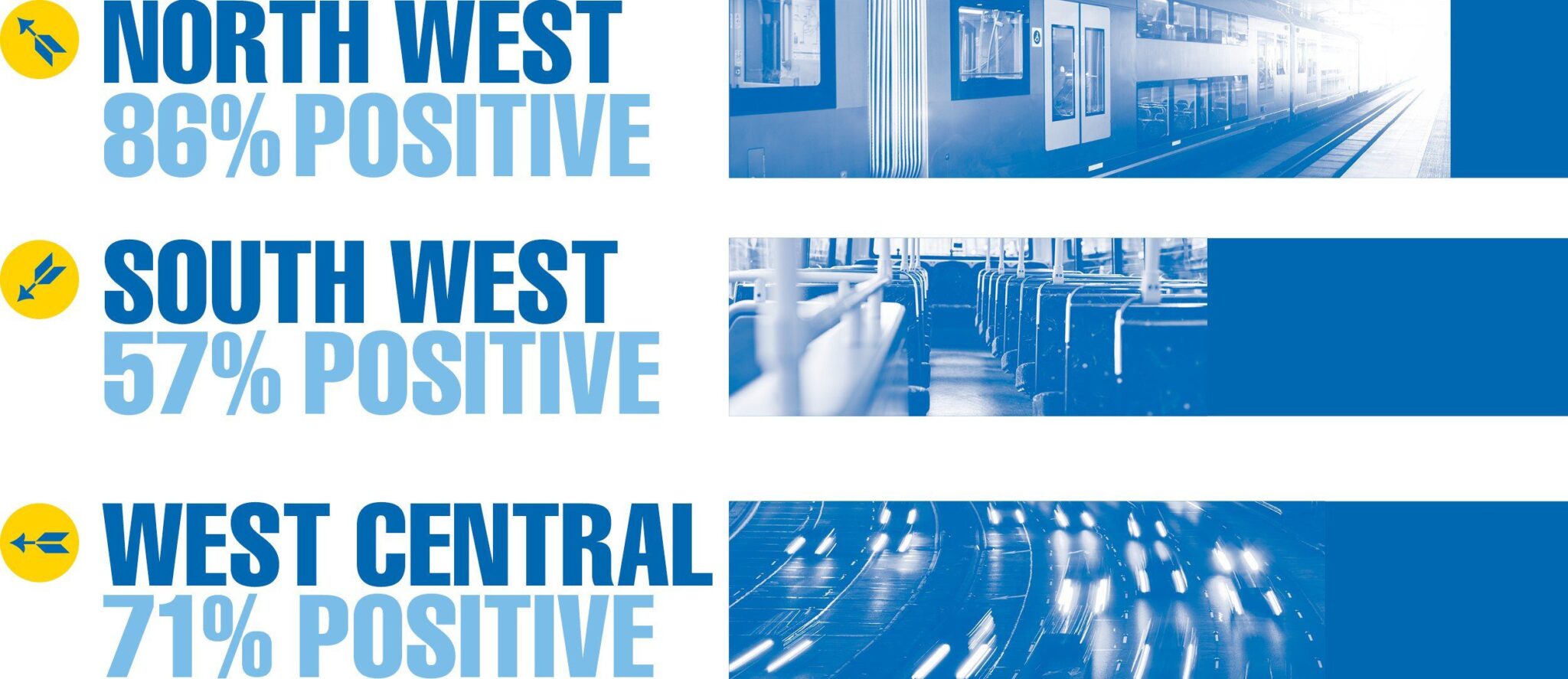 NORTH WEST
86% POSITIVE

SOUTH WEST
57% POSITIVE

WEST CENTRAL
71% POSITIVE