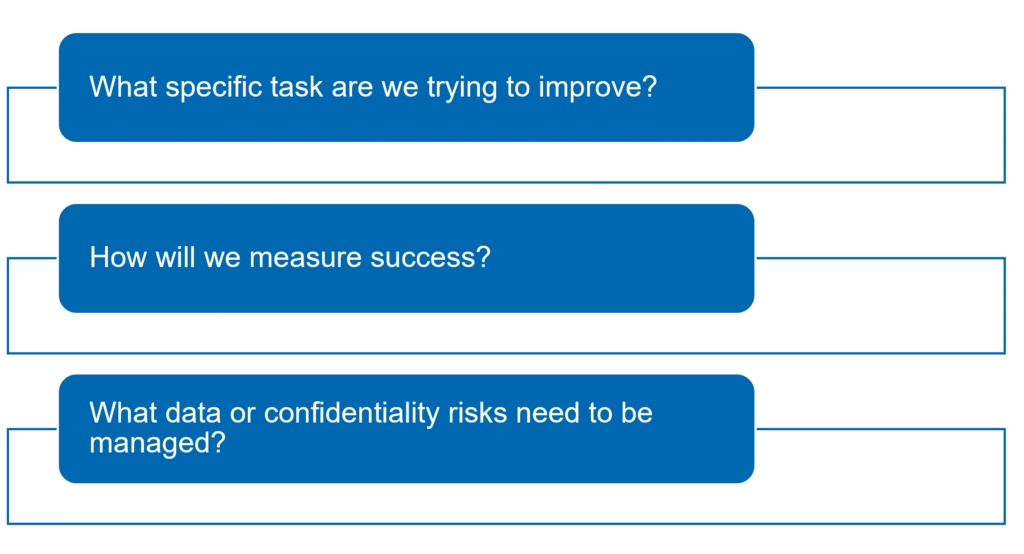 What specific task are we trying to improve?

How will we measure success?

What data or confidentiality risks need to be managed?